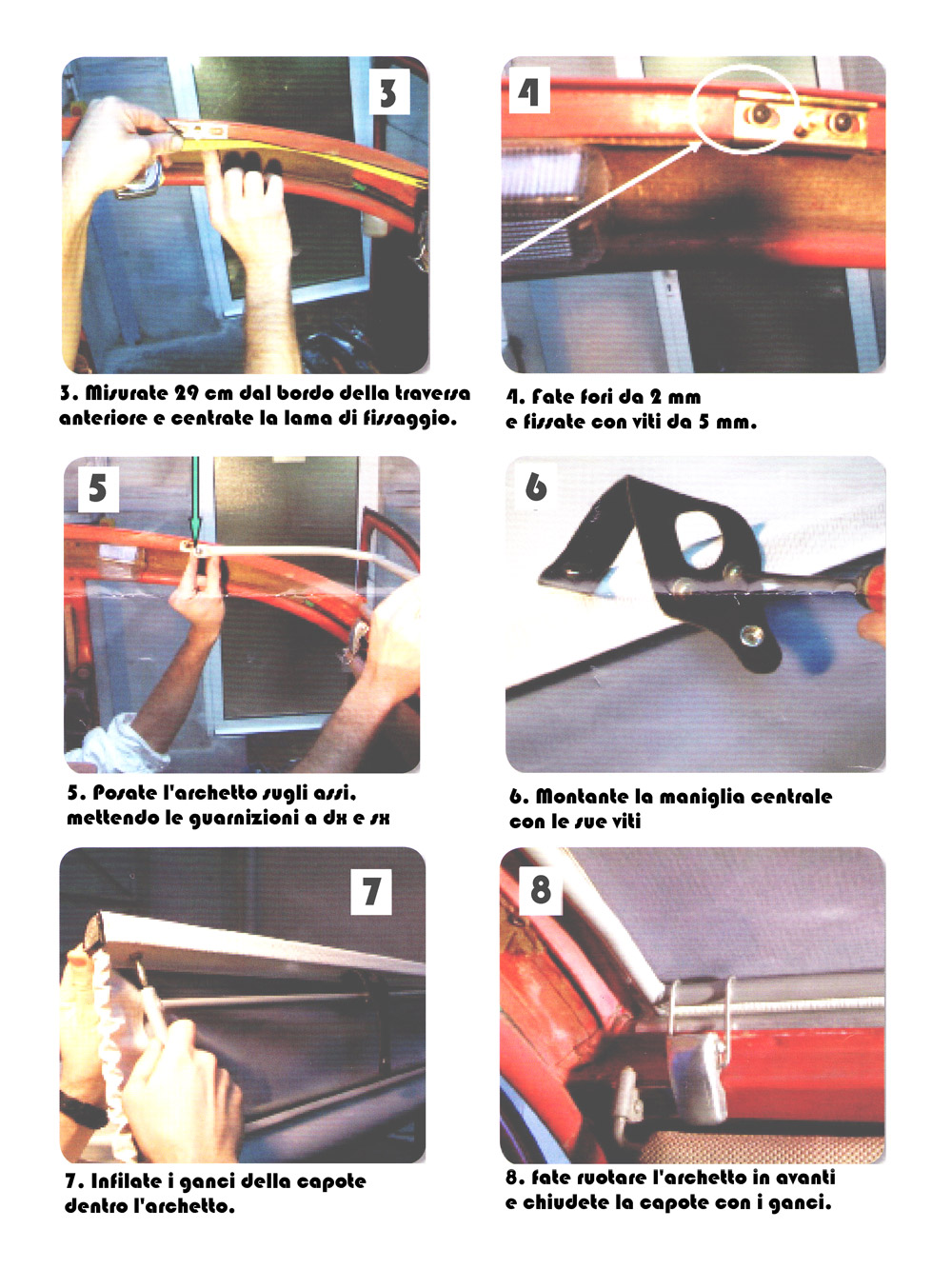 3

3. Misurate 29 cm dal bordo della traversa anteriore e centrate la lama di fissaggio.

4

4. Fate fori da 2 mm e fissate con viti da 5 mm.

5

5. Posate l'archetto sugli assi, mettendo le guarnizioni a dx e sx

6

6. Montante la maniglia centrale con le sue viti

7

7. Infilate i ganci della capote dentro l'archetto.

8

8. fate ruotare l'archetto in avanti e chiudete la capote con i ganci.